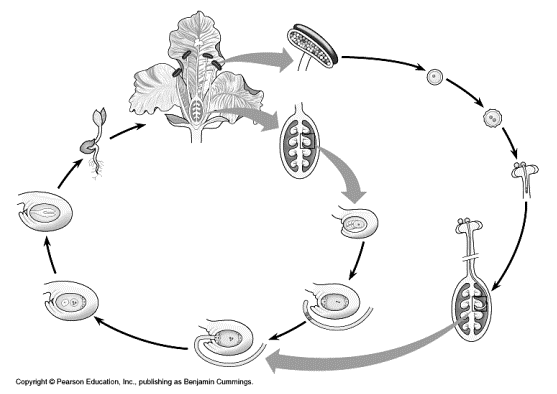 Copyright © Pearson Education, Inc., publishing as Benjamin Cummings.